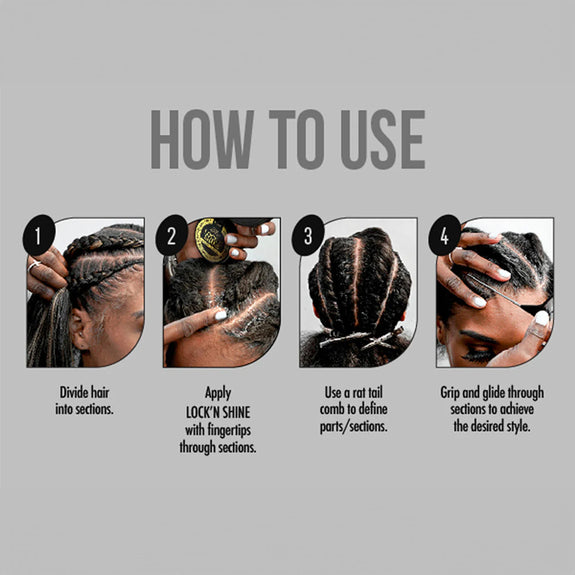 HOW TO USE

1

Divide hair into sections.

2

Apply LOCK'N SHINE with fingertips through sections.

3

Use a rat tail comb to define parts/sections.

4

Grip and glide through sections to achieve the desired style.