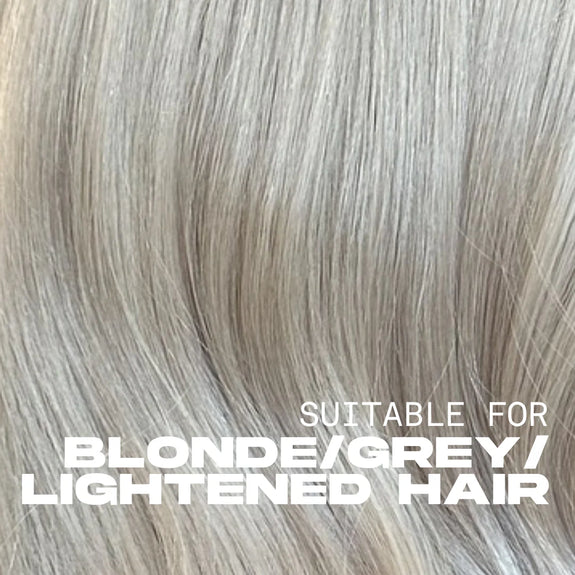 SUITABLE FOR
BLONDE/GREY/
LIGHTENED HAIR