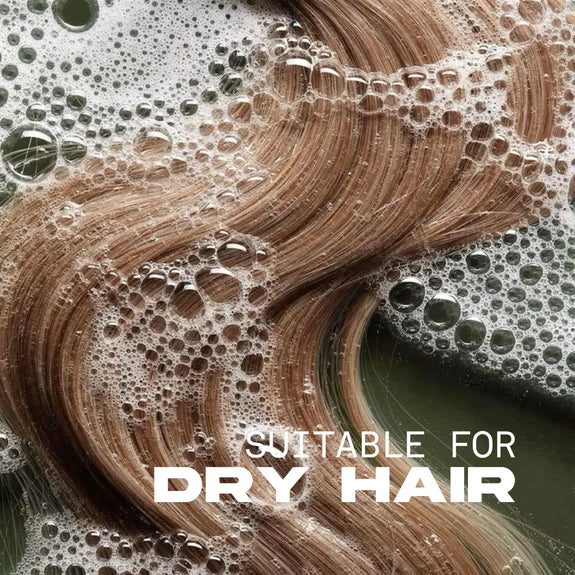 SUITABLE FOR
DRY HAIR