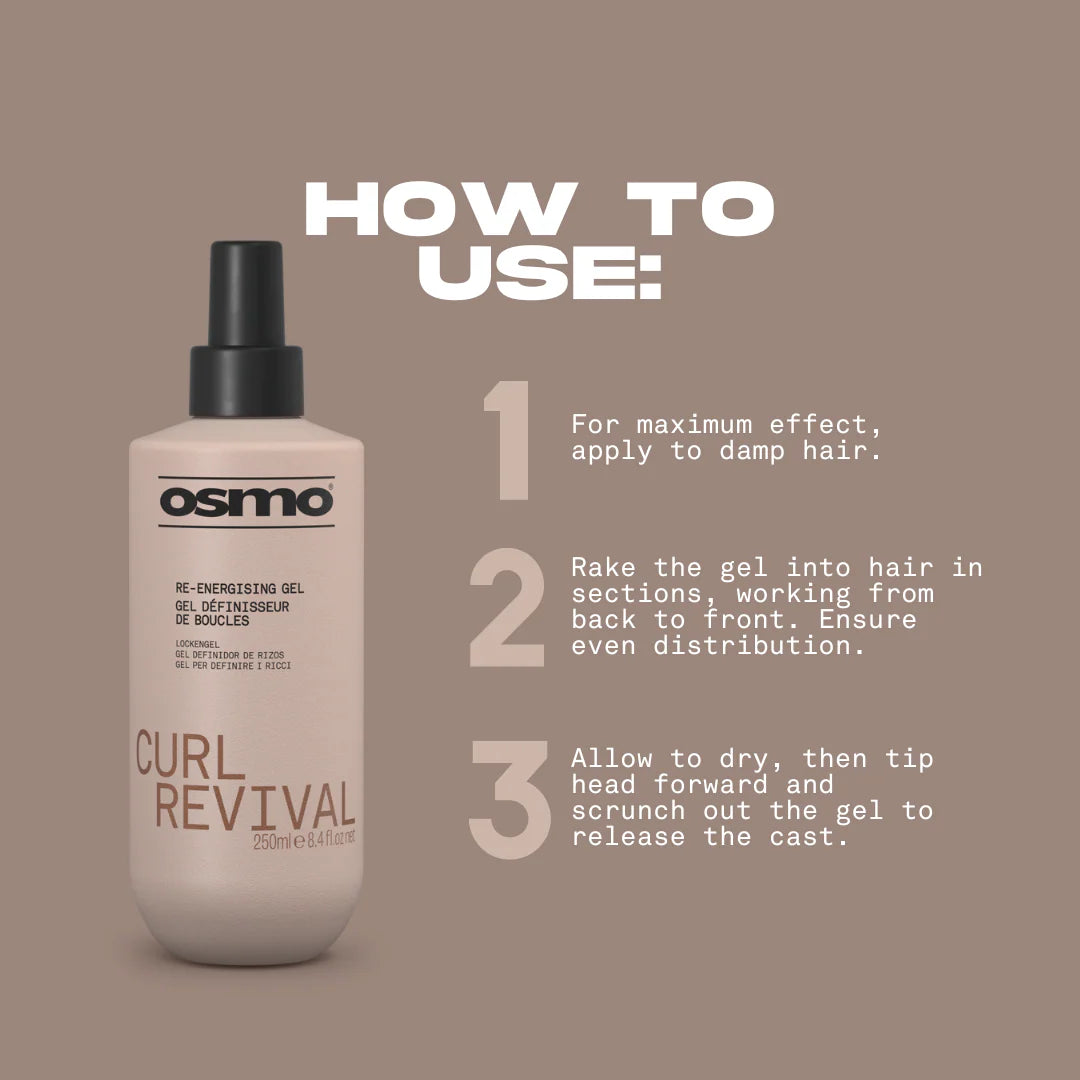 HOW TO USE:

osmo

RE-ENERGISING GEL
GEL DÉFINISSEUR DE BOUCLES

LOCKENGEL
GEL DEFINIDOR DE RIZOS
GEL PER DEFINIRE I RICCI

CURL REVIVAL
250ml ℮ 8.4 fl.oz net

1 For maximum effect, apply to damp hair.

2 Rake the gel into hair in sections, working from back to front. Ensure even distribution.

3 Allow to dry, then tip head forward and scrunch out the gel to release the cast.