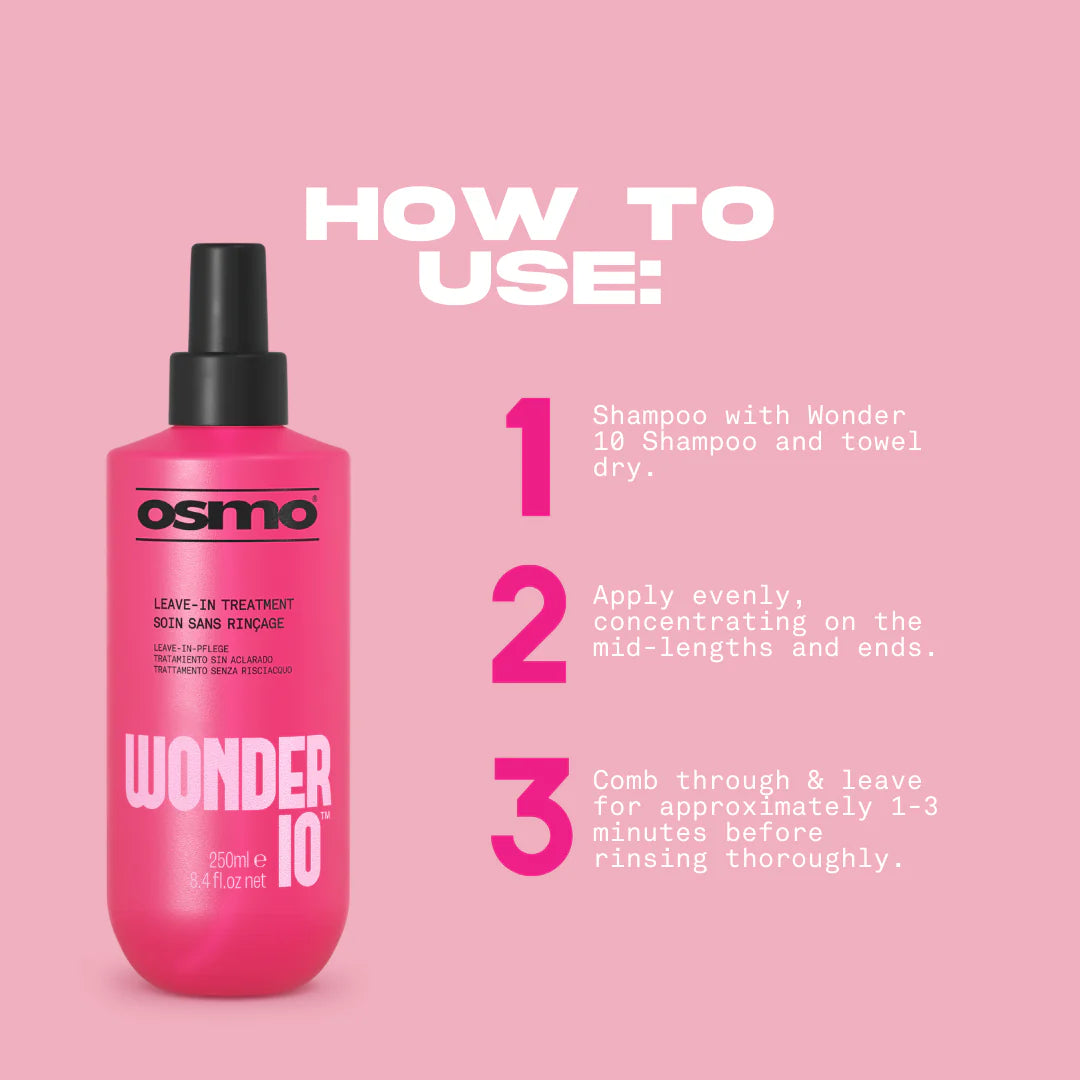 HOW TO USE:

osmo®

LEAVE-IN TREATMENT
SOIN SANS RINÇAGE
LEAVE-IN-PFLEGE
TRATAMIENTO SIN ACLARADO
TRATTAMENTO SENZA RISCIACQUO

WONDER 10™

250ml ℮
8.4 fl.oz net

1 Shampoo with Wonder 10 Shampoo and towel dry.

2 Apply evenly, concentrating on the mid-lengths and ends.

3 Comb through & leave for approximately 1-3 minutes before rinsing thoroughly.