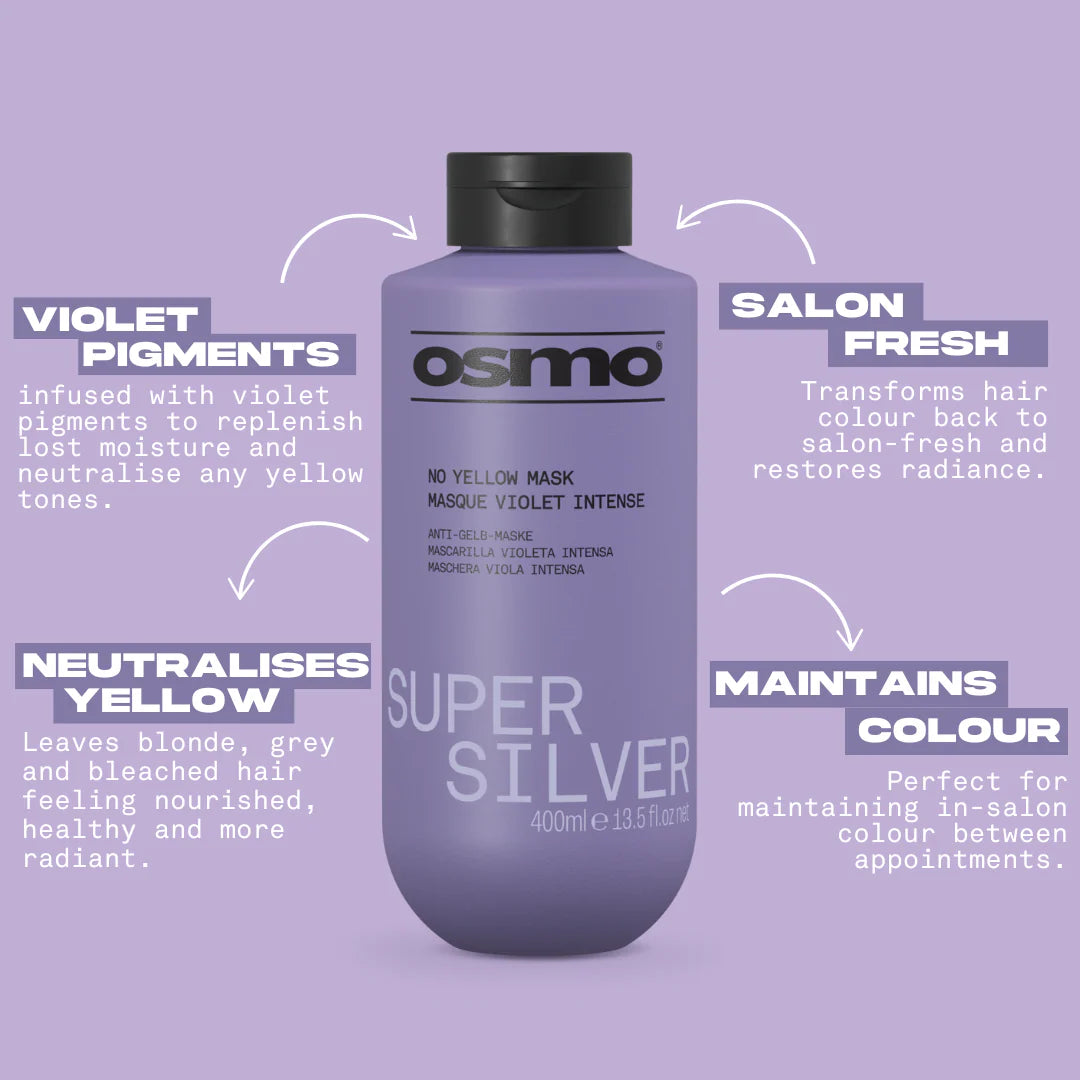 VIOLET PIGMENTS

infused with violet pigments to replenish lost moisture and neutralise any yellow tones.

NEUTRALISES YELLOW

Leaves blonde, grey and bleached hair feeling nourished, healthy and more radiant.

osmo®

NO YELLOW MASK
MASQUE VIOLET INTENSE

ANTI-GELB-MASKE
MASCARILLA VIOLETA INTENSA
MASCHERA VIOLA INTENSA

SUPER SILVER
400ml ℮ 13.5 fl.oz net

SALON FRESH

Transforms hair colour back to salon-fresh and restores radiance.

MAINTAINS COLOUR

Perfect for maintaining in-salon colour between appointments.