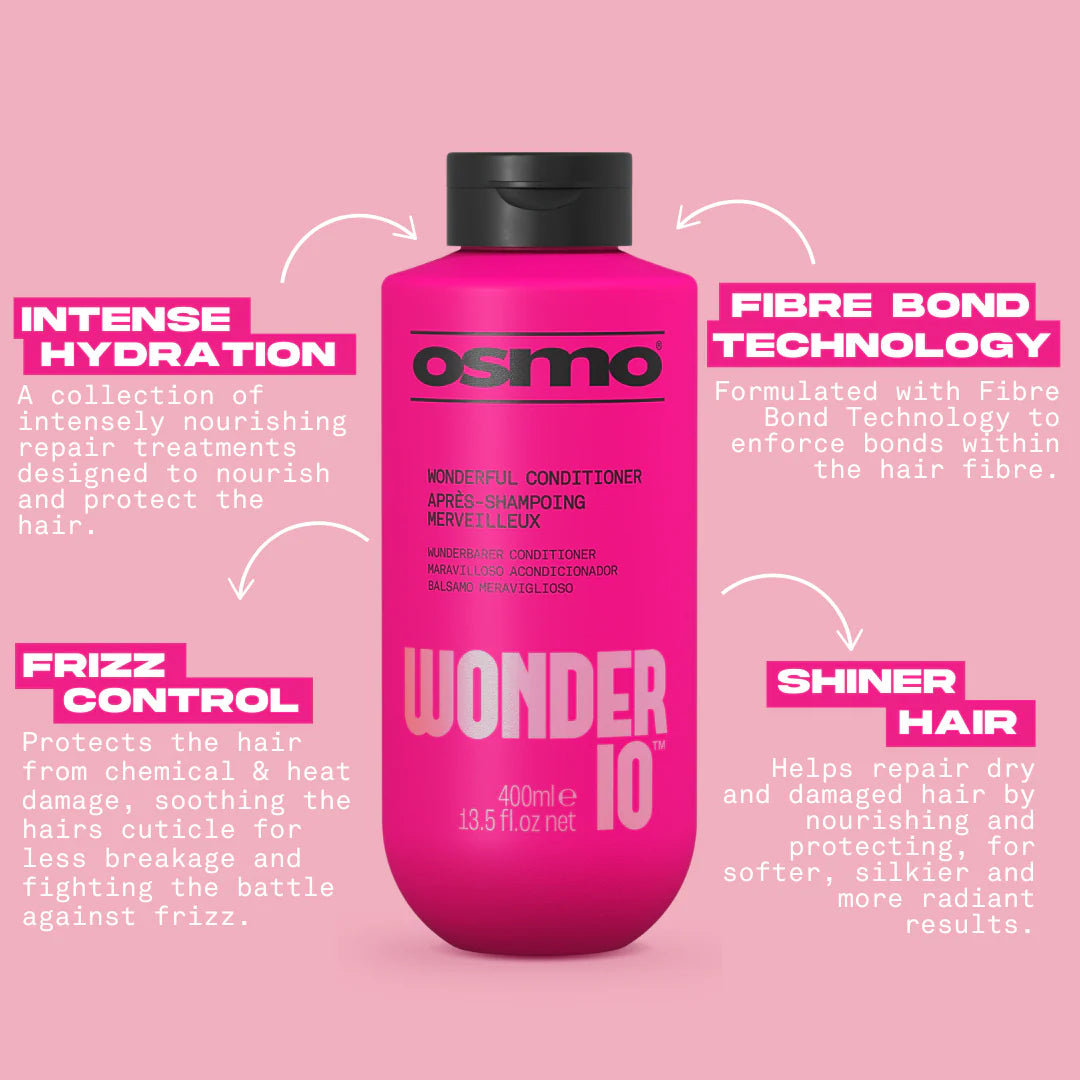 INTENSE HYDRATION

A collection of intensely nourishing repair treatments designed to nourish and protect the hair.

FRIZZ CONTROL

Protects the hair from chemical & heat damage, soothing the hairs cuticle for less breakage and fighting the battle against frizz.

osmo®

WONDERFUL CONDITIONER
APRÈS-SHAMPOING MERVEILLEUX

WUNDERBARER CONDITIONER
MARAVILLOSO ACONDICIONADOR
BALSAMO MERAVIGLIOSO

WONDER 10™

400ml ℮
13.5 fl.oz net

FIBRE BOND TECHNOLOGY

Formulated with Fibre Bond Technology to enforce bonds within the hair fibre.

SHINER HAIR

Helps repair dry and damaged hair by nourishing and protecting, for softer, silkier and more radiant results.