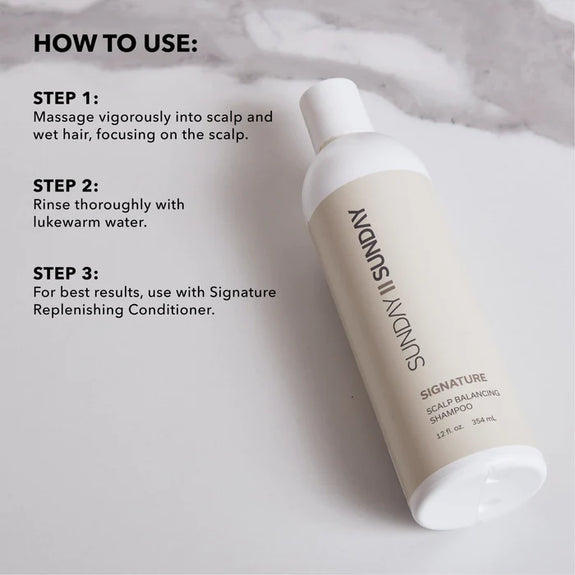 HOW TO USE:

STEP 1:
Massage vigorously into scalp and wet hair, focusing on the scalp.

STEP 2:
Rinse thoroughly with lukewarm water.

STEP 3:
For best results, use with Signature Replenishing Conditioner.

SUNDAY II SUNDAY

SIGNATURE
SCALP BALANCING SHAMPOO
12 fl. oz. 354 mL