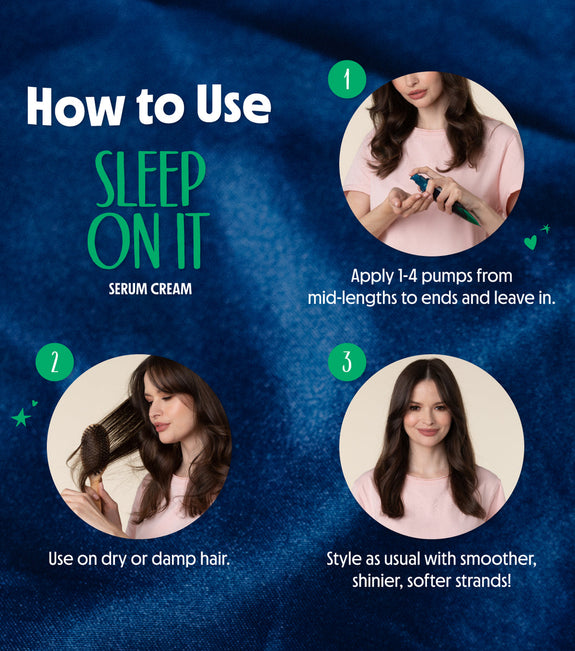 How to Use

SLEEP ON IT

SERUM CREAM

1

Apply 1-4 pumps from mid-lengths to ends and leave in.

2

Use on dry or damp hair.

3

Style as usual with smoother, shinier, softer strands!