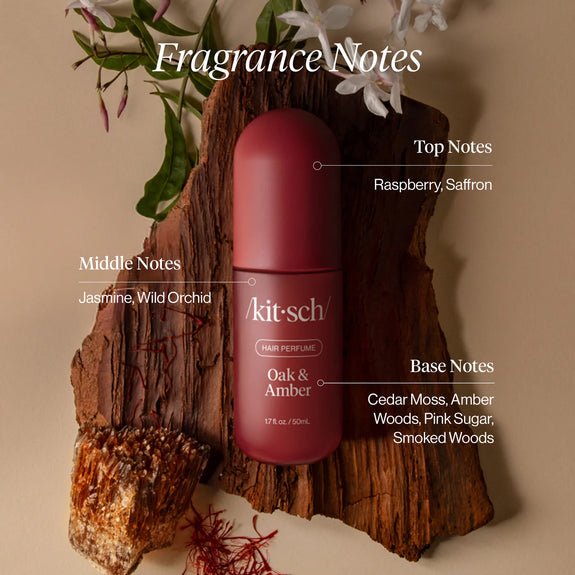 Fragrance Notes

Top Notes

Raspberry, Saffron

Middle Notes

Jasmine, Wild Orchid

/kit·sch/

HAIR PERFUME

Oak & Amber

1.7 fl. oz. / 50mL

Base Notes

Cedar Moss, Amber Woods, Pink Sugar, Smoked Woods