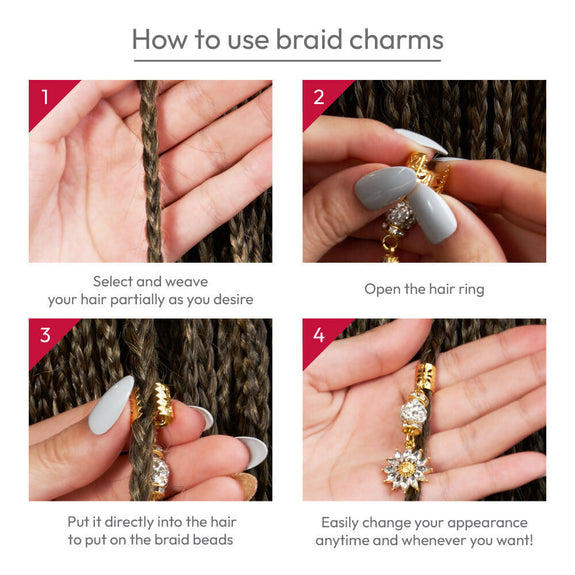 How to use braid charms

1

Select and weave your hair partially as you desire

2

Open the hair ring

3

Put it directly into the hair to put on the braid beads

4

Easily change your appearance anytime and whenever you want!