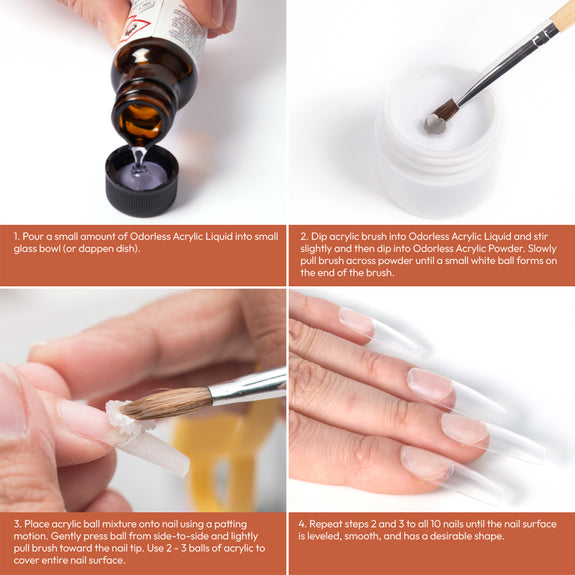 1. Pour a small amount of Odorless Acrylic Liquid into small glass bowl (or dappen dish).

2. Dip acrylic brush into Odorless Acrylic Liquid and stir slightly and then dip into Odorless Acrylic Powder. Slowly pull brush across powder until a small white ball forms on the end of the brush.

3. Place acrylic ball mixture onto nail using a patting motion. Gently press ball from side-to-side and lightly pull brush toward the nail tip. Use 2 - 3 balls of acrylic to cover entire nail surface.

4. Repeat steps 2 and 3 to all 10 nails until the nail surface is leveled, smooth, and has a desirable shape.