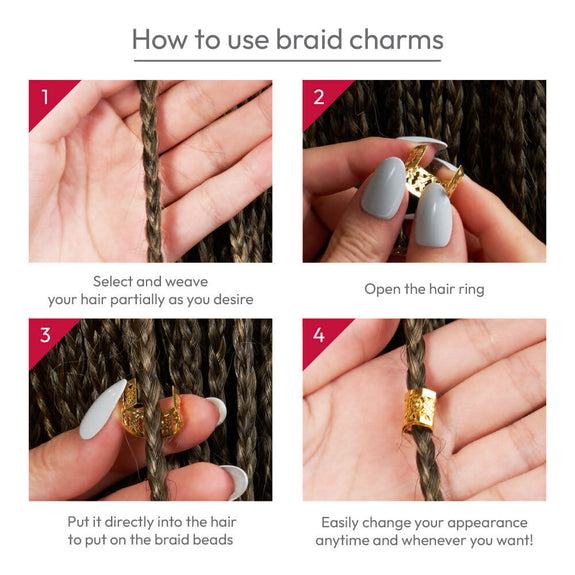 How to use braid charms

1

Select and weave your hair partially as you desire

2

Open the hair ring

3

Put it directly into the hair to put on the braid beads

4

Easily change your appearance anytime and whenever you want!