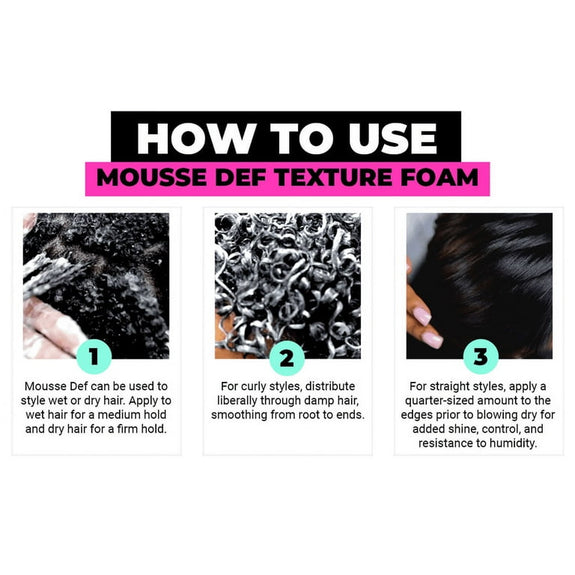 HOW TO USE
MOUSSE DEF TEXTURE FOAM

1

Mousse Def can be used to style wet or dry hair. Apply to wet hair for a medium hold and dry hair for a firm hold.

2

For curly styles, distribute liberally through damp hair, smoothing from root to ends.

3

For straight styles, apply a quarter-sized amount to the edges prior to blowing dry for added shine, control, and resistance to humidity.